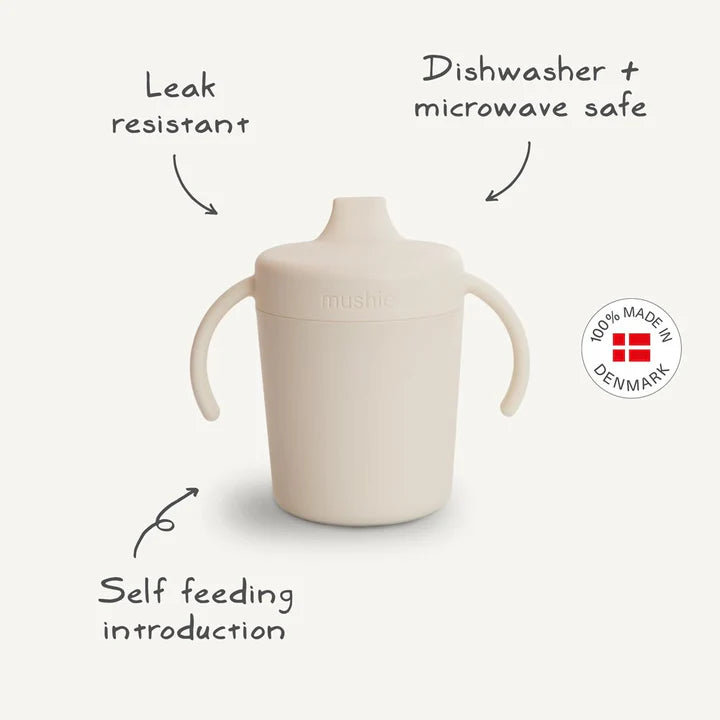 Leak resistant

Dishwasher + microwave safe

mushie

100% MADE IN DENMARK

Self feeding introduction